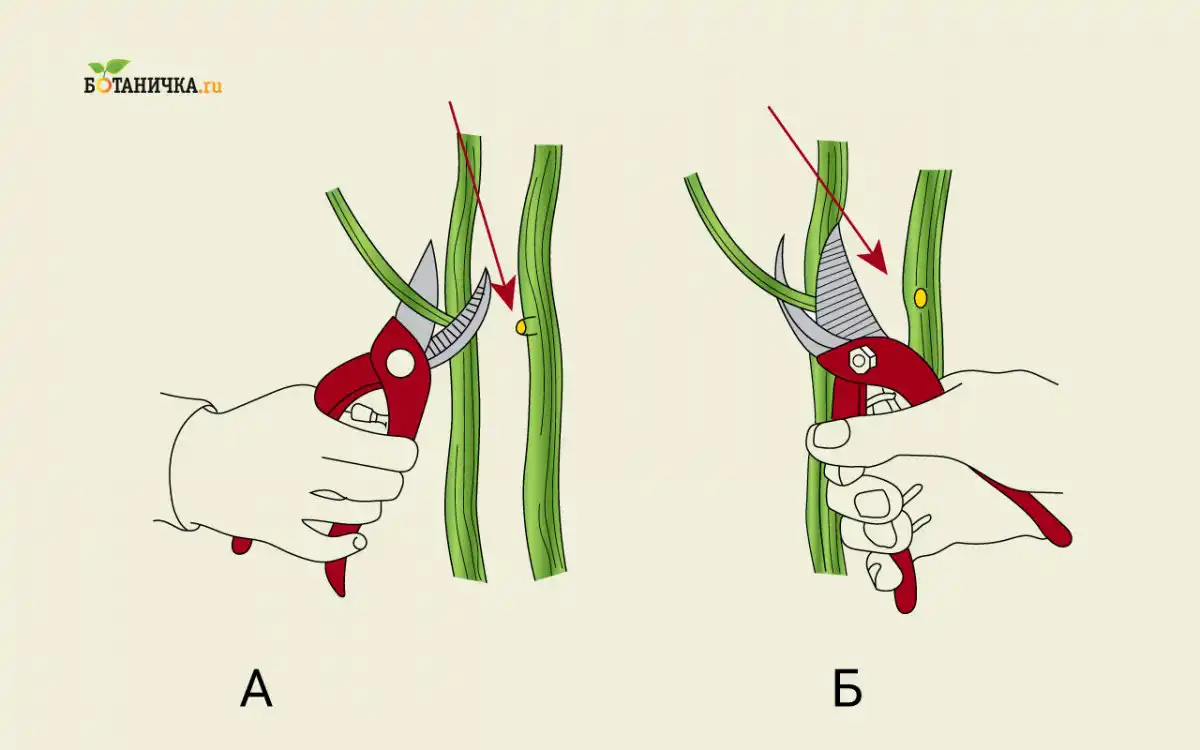 БОТАНИЧКА.ru

А

Б